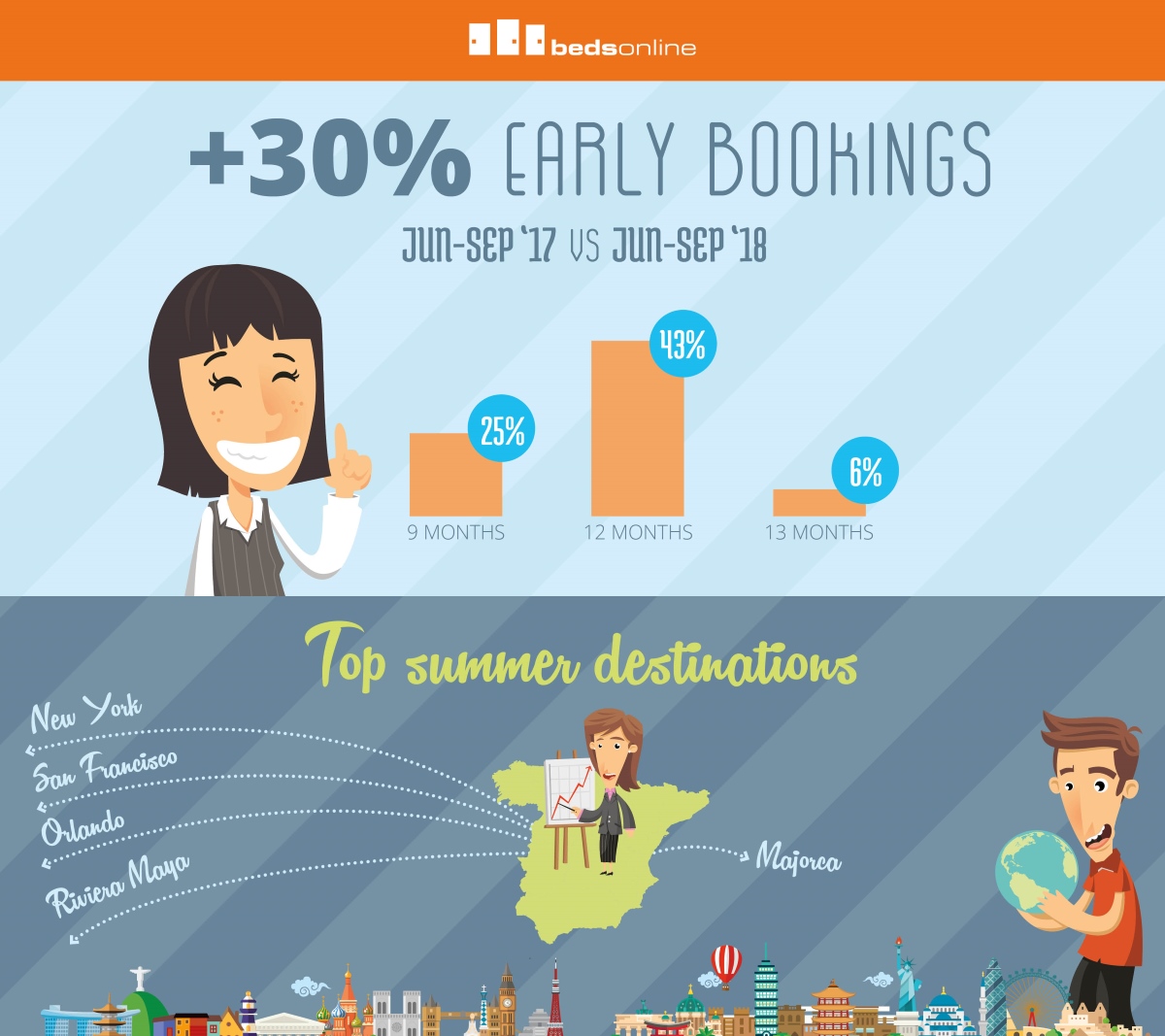 bedsonline

+30% EARLY BOOKINGS

JUN-SEP '17 VS JUN-SEP '18

25%
9 MONTHS

43%
12 MONTHS

6%
13 MONTHS

Top summer destinations

New York
San Francisco
Orlando
Riviera Maya
Majorca